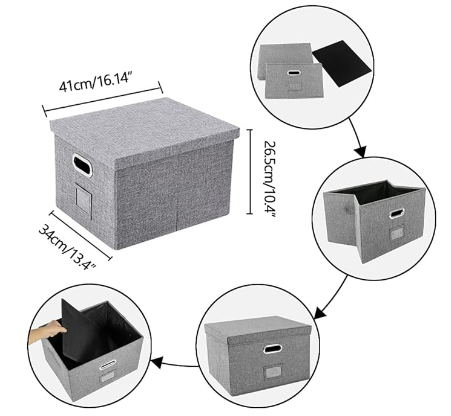 41cm/16.14"

26.5cm/10.4"

34cm/13.4"